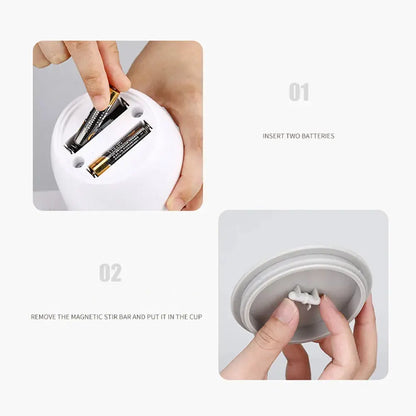 01

INSERT TWO BATTERIES

02

REMOVE THE MAGNETIC STIR BAR AND PUT IT IN THE CUP